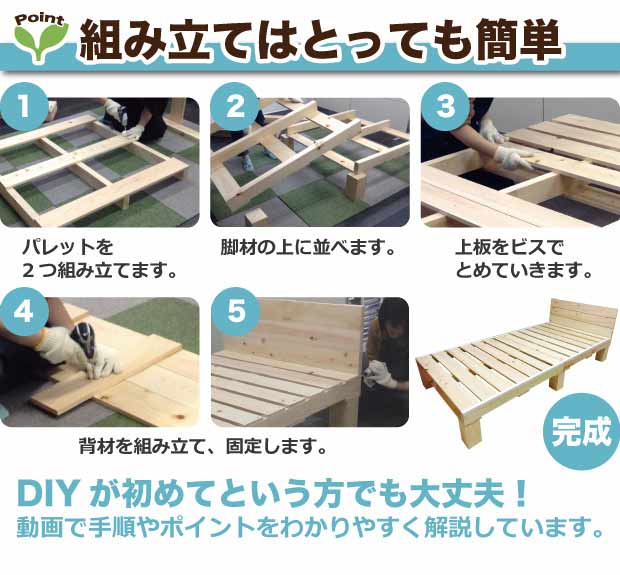 Point
組み立てはとっても簡単

1
パレットを
２つ組み立てます。

2
脚材の上に並べます。

3
上板をビスで
とめていきます。

4

5
背材を組み立て、固定します。

完成

DIY が初めてという方でも大丈夫！
動画で手順やポイントをわかりやすく解説しています。